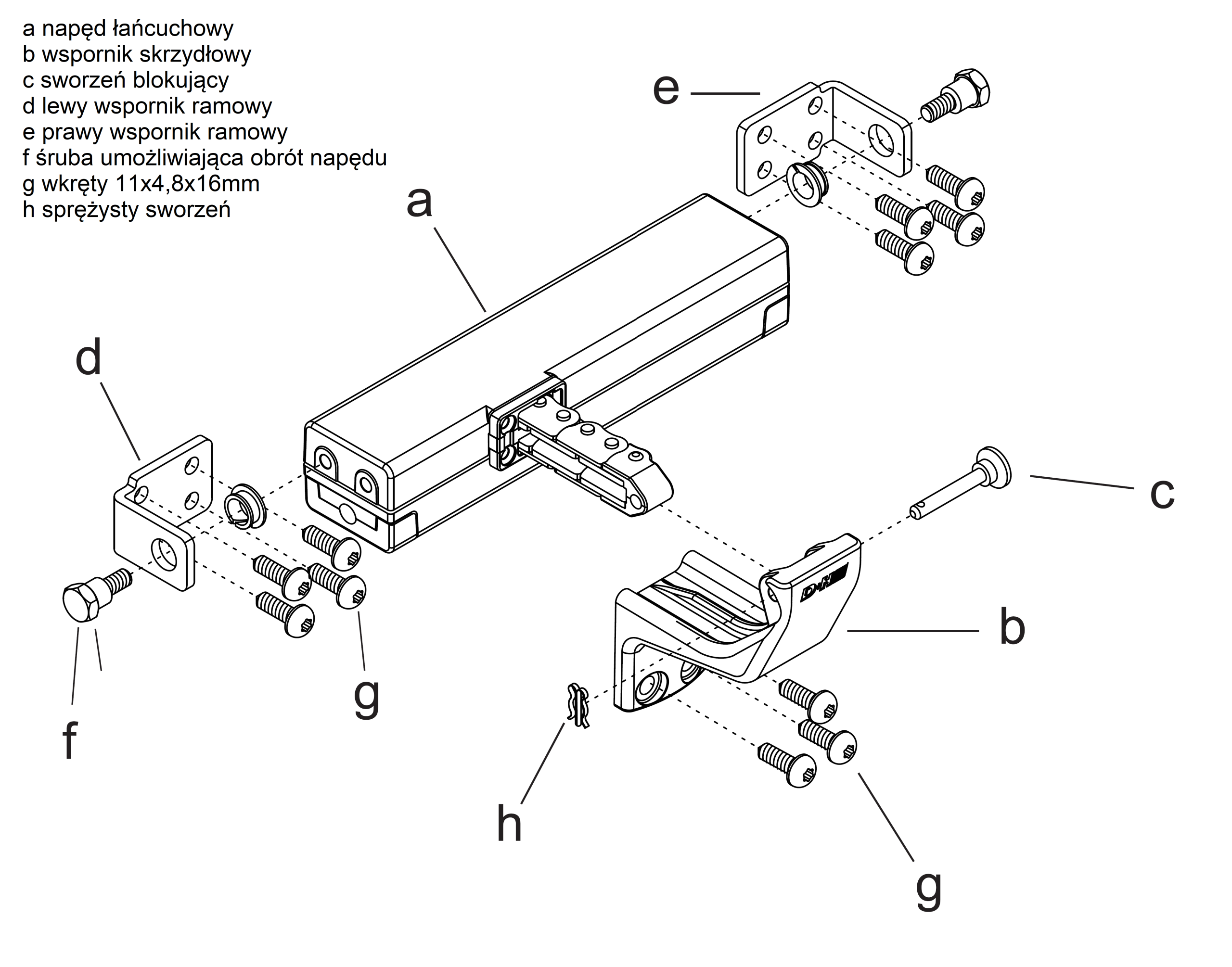 a napęd łańcuchowy
b wspornik skrzydłowy
c sworzeń blokujący
d lewy wspornik ramowy
e prawy wspornik ramowy
f śruba umożliwiająca obrót napędu
g wkręty 11x4,8x16mm
h sprężysty sworzeń

e

a

d

c

D+H

b

f

g

h

g